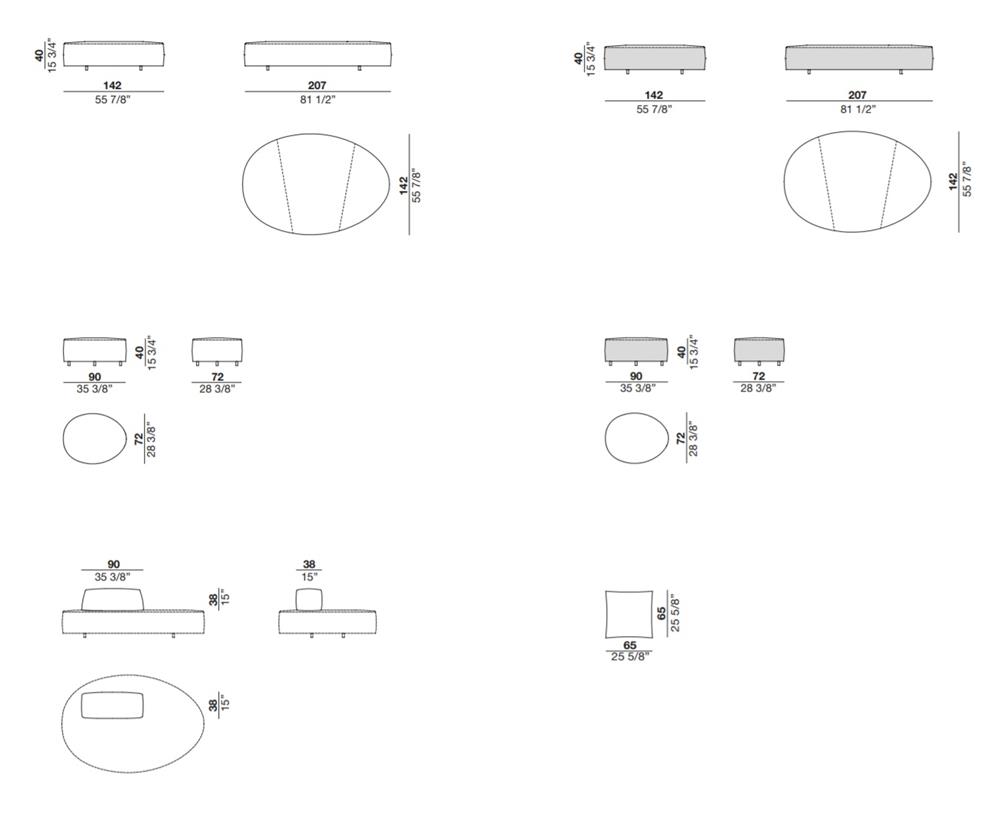 40
15 3/4"
142
55 7/8"
207
81 1/2"
142
55 7/8"

40
15 3/4"
142
55 7/8"
207
81 1/2"
142
55 7/8"

40
15 3/4"
90
35 3/8"
72
28 3/8"
72
28 3/8"

40
15 3/4"
90
35 3/8"
72
28 3/8"
72
28 3/8"

90
35 3/8"
38
15"
38
15"
38
15"

65
25 5/8"
65
25 5/8"