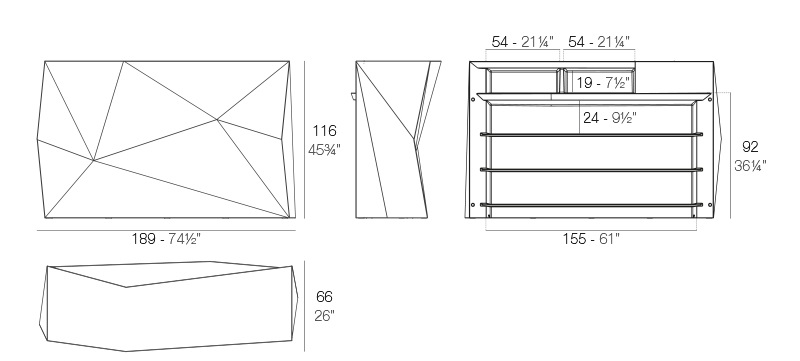 54 - 21¼"
54 - 21¼"
19 - 7½"
24 - 9½"
116
45¾"
92
36¼"
189 - 74½"
155 - 61"
66
26"